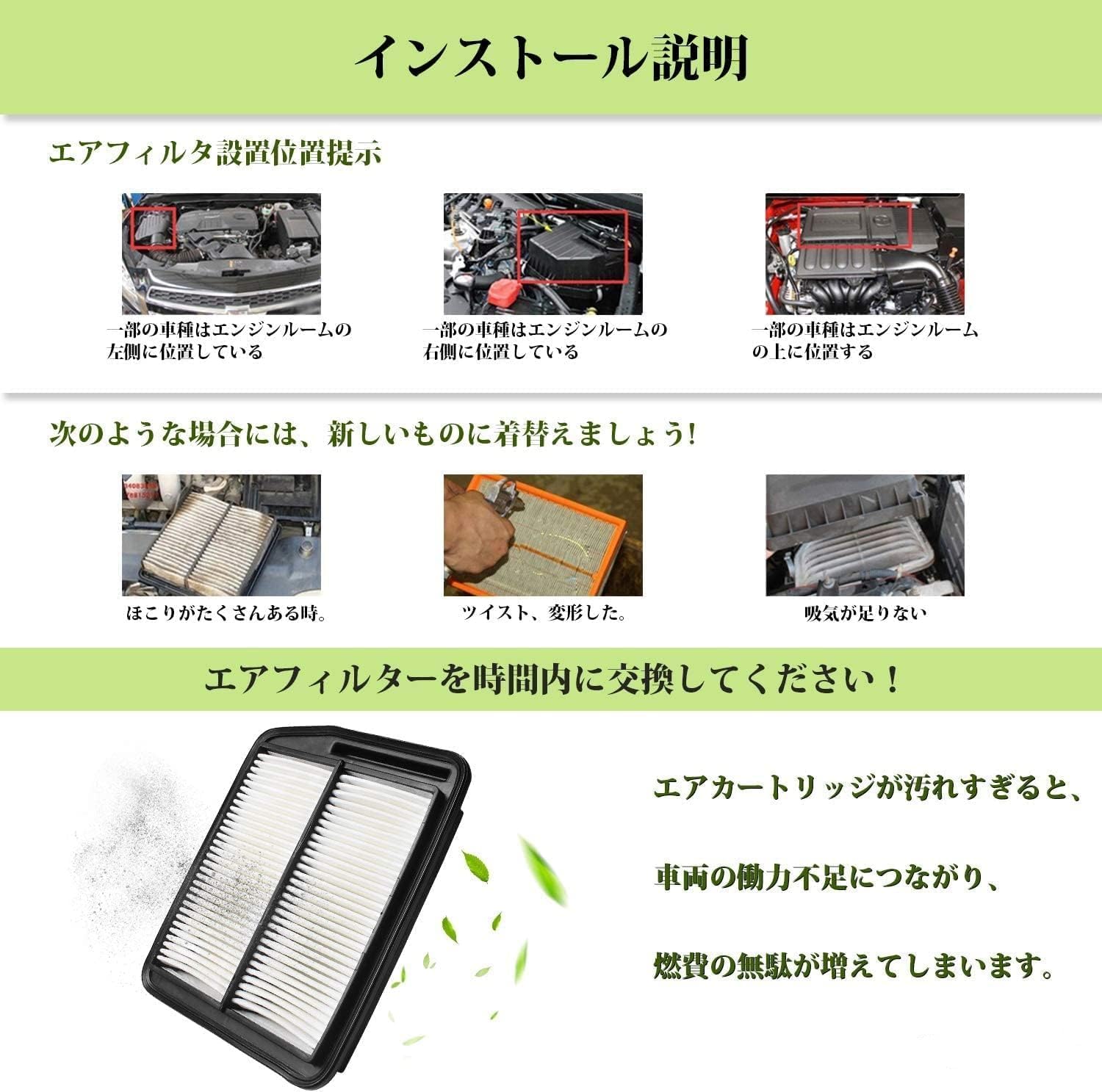 インストール説明

エアフィルタ設置位置提示

一部の車種はエンジンルームの左側に位置している

一部の車種はエンジンルームの右側に位置している

一部の車種はエンジンルームの上に位置する

次のような場合には、新しいものに着替えましょう!

ほこりがたくさんある時。

ツイスト、変形した。

吸気が足りない

エアフィルターを時間内に交換してください！

エアカートリッジが汚れすぎると、

車両の働力不足につながり、

燃費の無駄が増えてしまいます。